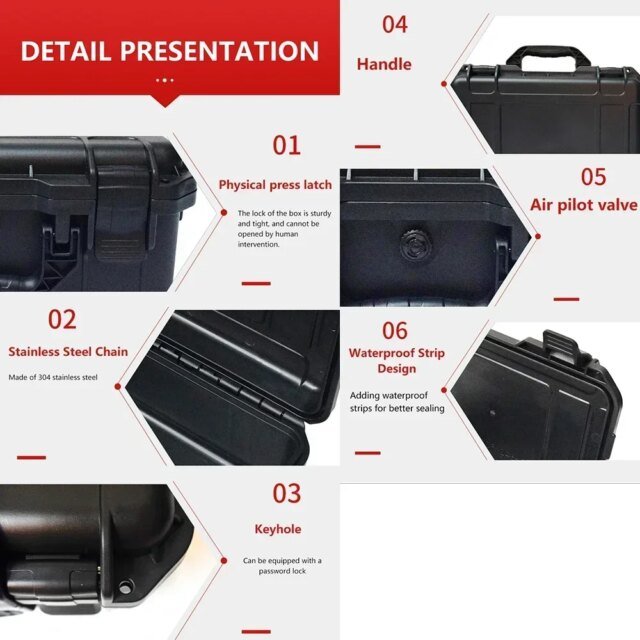 DETAIL PRESENTATION

01

Physical press latch

The lock of the box is sturdy and tight, and cannot be opened by human intervention.

02

Stainless Steel Chain

Made of 304 stainless steel

03

Keyhole

Can be equipped with a password lock

04

Handle

05

Air pilot valve

06

Waterproof Strip Design

Adding waterproof strips for better sealing