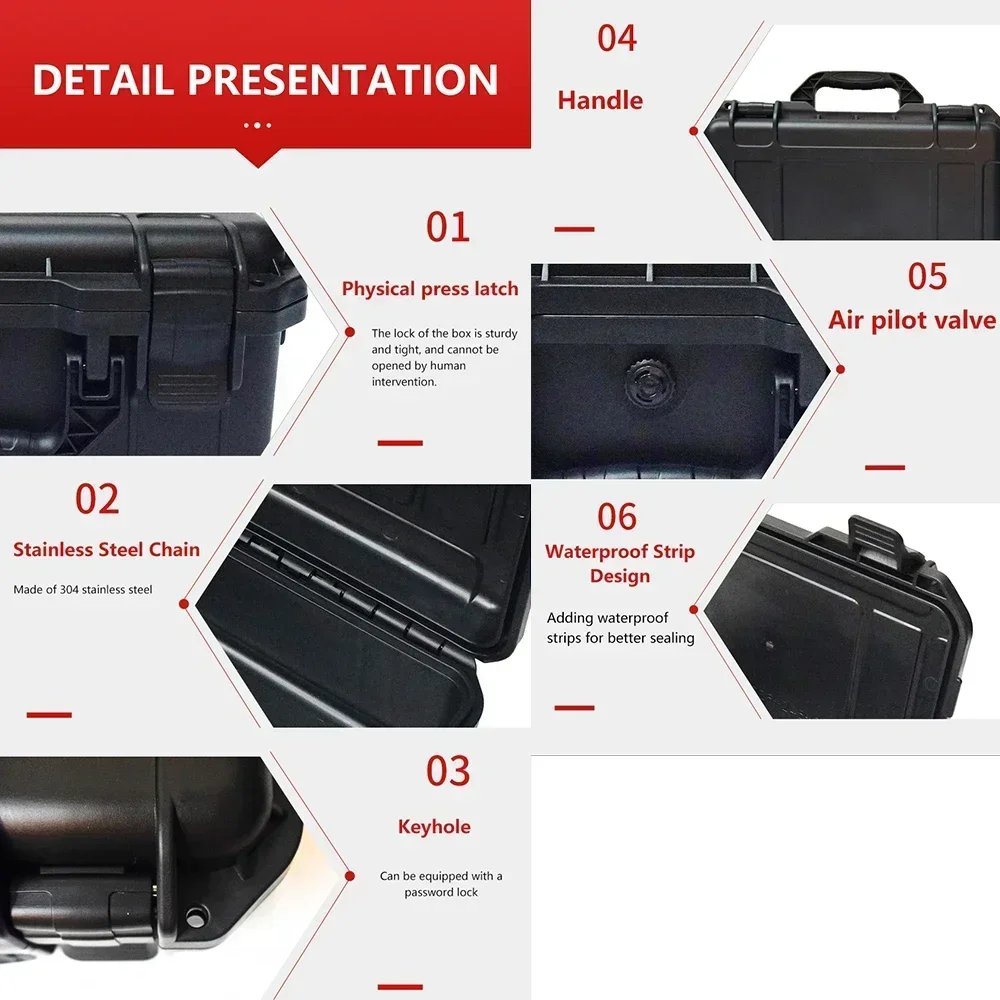 DETAIL PRESENTATION

01

Physical press latch

The lock of the box is sturdy and tight, and cannot be opened by human intervention.

02

Stainless Steel Chain

Made of 304 stainless steel

03

Keyhole

Can be equipped with a password lock

04

Handle

05

Air pilot valve

06

Waterproof Strip Design

Adding waterproof strips for better sealing